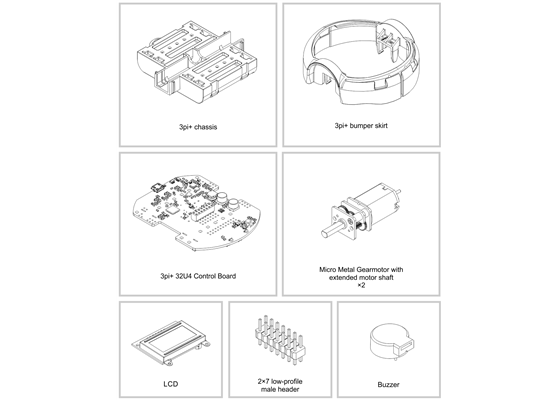 3pi+ chassis

3pi+ bumper skirt

3pi+ 32U4 Control Board

Micro Metal Gearmotor with extended motor shaft ×2

LCD

2×7 low-profile male header

Buzzer