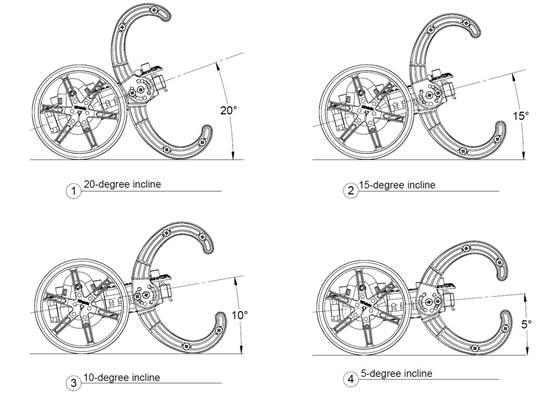 20°

1 20-degree incline

15°

2 15-degree incline

10°

3 10-degree incline

5°

4 5-degree incline