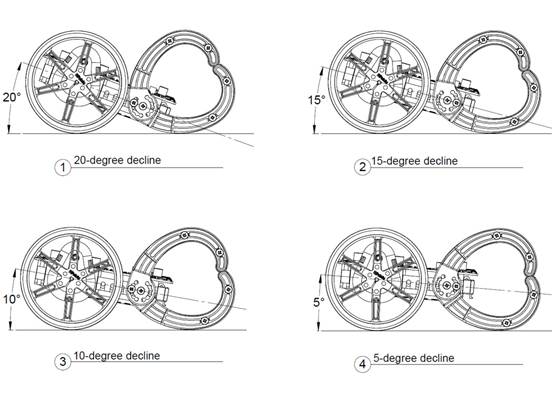 20°

1 20-degree decline

15°

2 15-degree decline

10°

3 10-degree decline

5°

4 5-degree decline