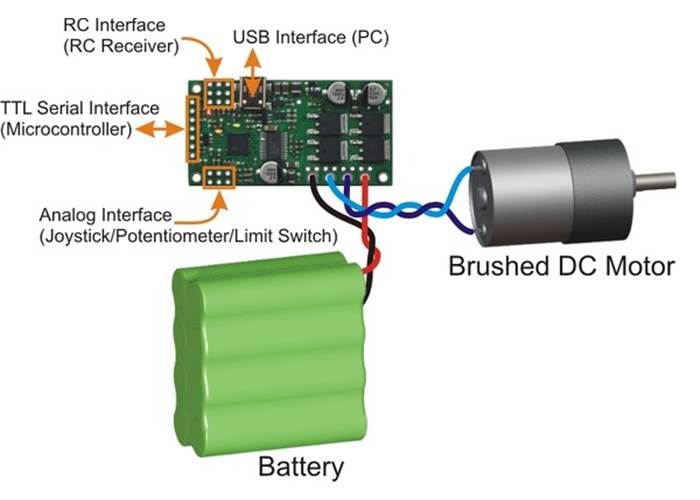 RC Interface
(RC Receiver)

USB Interface (PC)

TTL Serial Interface
(Microcontroller)

Analog Interface
(Joystick/Potentiometer/Limit Switch)

Brushed DC Motor

Battery