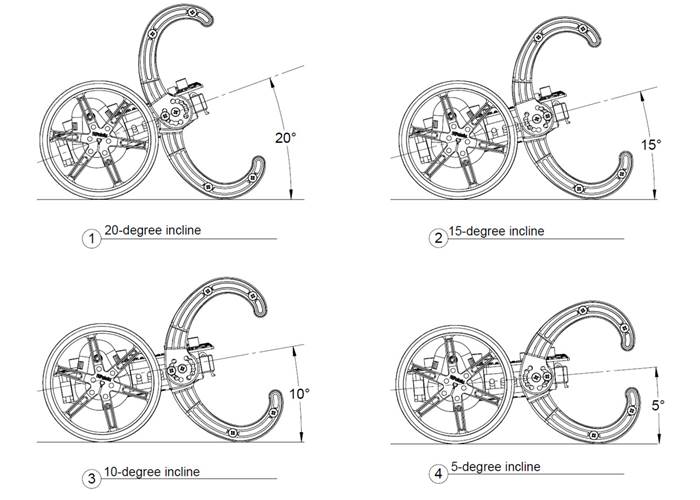 20°

1 20-degree incline

15°

2 15-degree incline

10°

3 10-degree incline

5°

4 5-degree incline