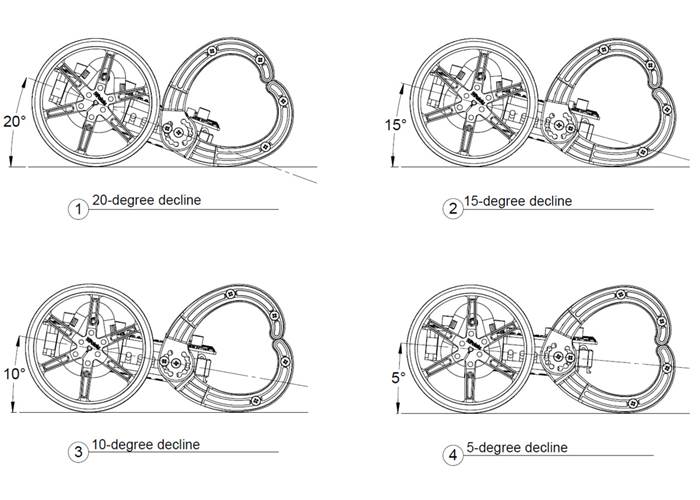 20°

1 20-degree decline

15°

2 15-degree decline

10°

3 10-degree decline

5°

4 5-degree decline