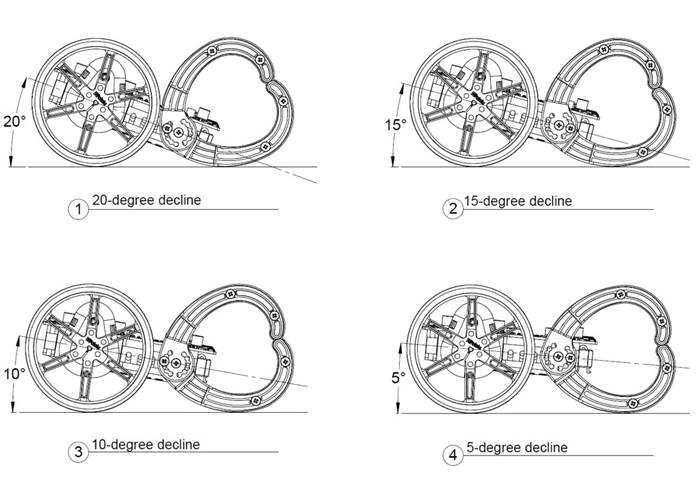 20°

1 20-degree decline

15°

2 15-degree decline

10°

3 10-degree decline

5°

4 5-degree decline